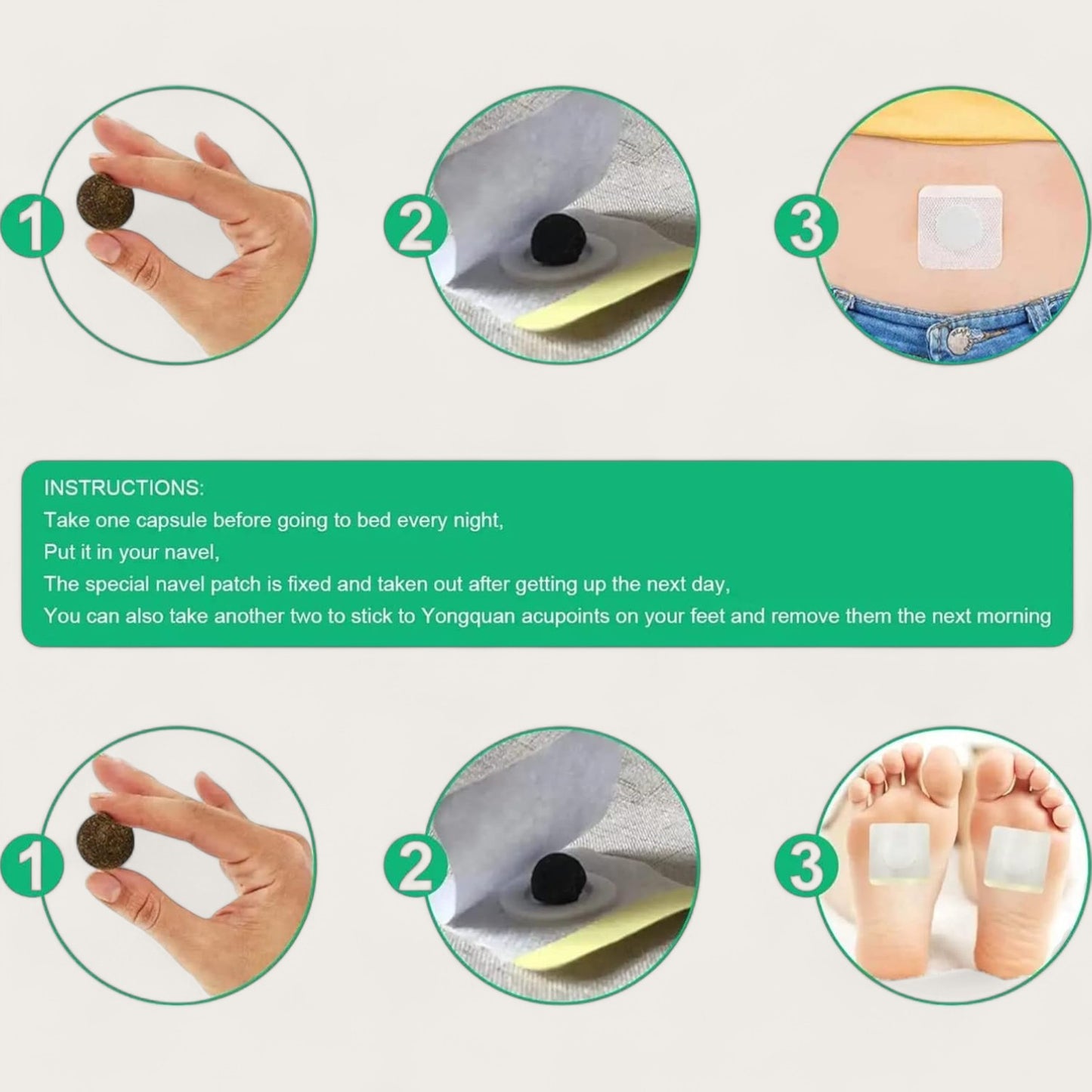 1

2

3

INSTRUCTIONS:
Take one capsule before going to bed every night,
Put it in your navel,
The special navel patch is fixed and taken out after getting up the next day,
You can also take another two to stick to Yongquan acupoints on your feet and remove them the next morning

1

2

3