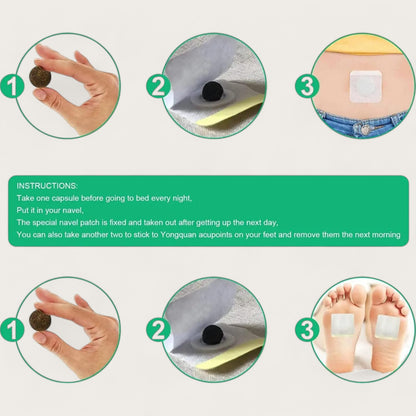 1

2

3

INSTRUCTIONS:
Take one capsule before going to bed every night,
Put it in your navel,
The special navel patch is fixed and taken out after getting up the next day,
You can also take another two to stick to Yongquan acupoints on your feet and remove them the next morning

1

2

3